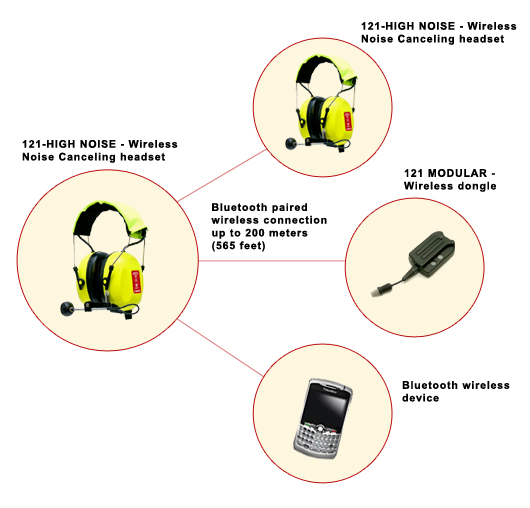 121-HIGH NOISE - Wireless Noise Canceling headset

121-HIGH NOISE - Wireless Noise Canceling headset

Bluetooth paired wireless connection up to 200 meters (565 feet)

121 MODULAR - Wireless dongle

Bluetooth wireless device